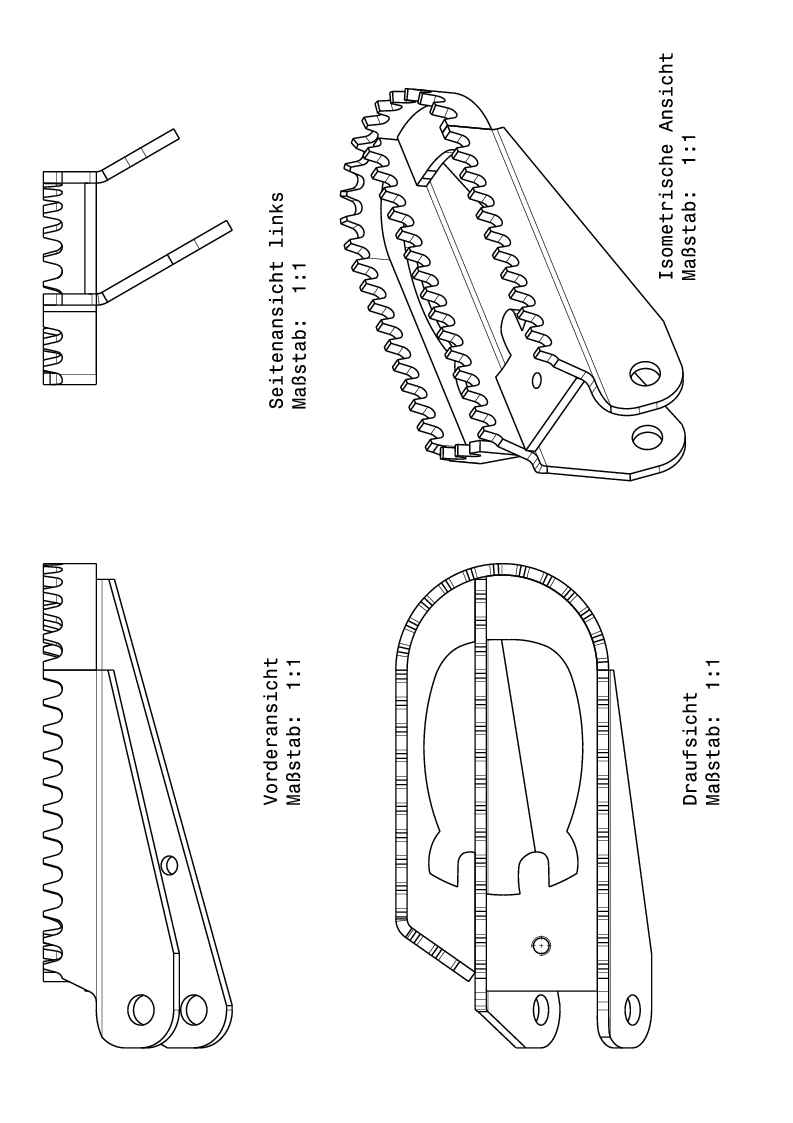 Seitenansicht links
Maßstab: 1:1

Isometrische Ansicht
Maßstab: 1:1

Vorderansicht
Maßstab: 1:1

Draufsicht
Maßstab: 1:1